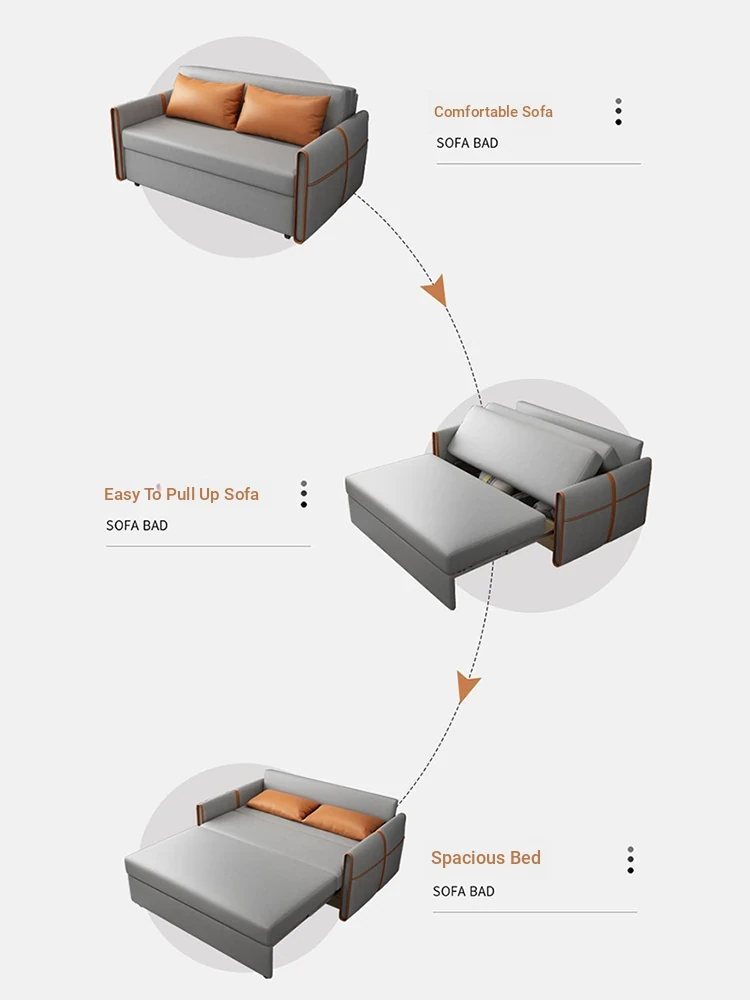 Comfortable Sofa

SOFA BAD

Easy To Pull Up Sofa

SOFA BAD

Spacious Bed

SOFA BAD