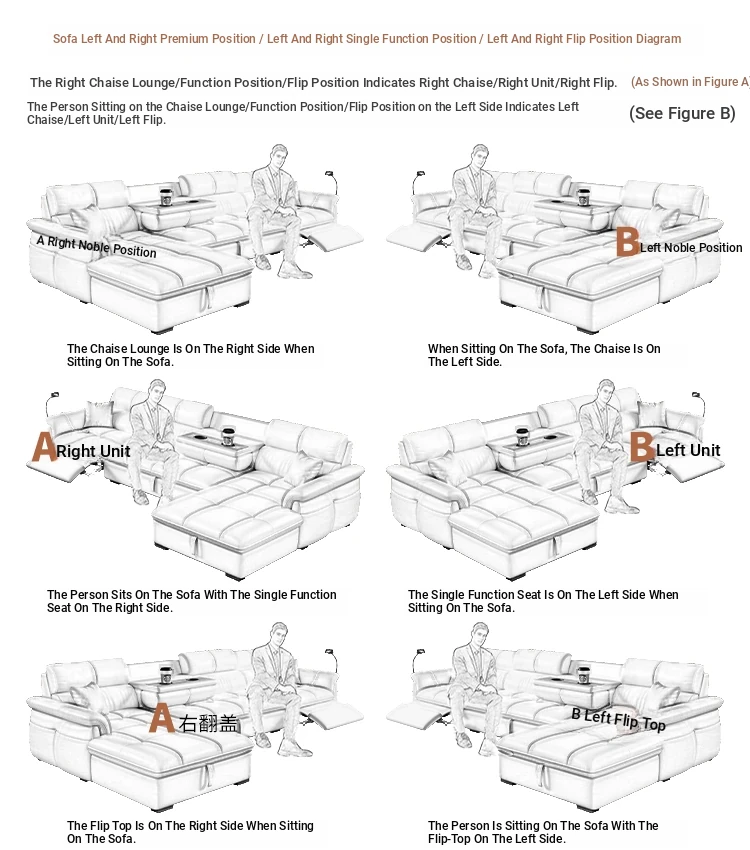 Sofa Left And Right Premium Position / Left And Right Single Function Position / Left And Right Flip Position Diagram

The Right Chaise Lounge/Function Position/Flip Position Indicates Right Chaise/Right Unit/Right Flip. (As Shown in Figure A)

The Person Sitting on the Chaise Lounge/Function Position/Flip Position on the Left Side Indicates Left Chaise/Left Unit/Left Flip. (See Figure B)

A Right Noble Position

B Left Noble Position

The Chaise Lounge Is On The Right Side When Sitting On The Sofa.

When Sitting On The Sofa, The Chaise Is On The Left Side.

A Right Unit

B Left Unit

The Person Sits On The Sofa With The Single Function Seat On The Right Side.

The Single Function Seat Is On The Left Side When Sitting On The Sofa.

A 右翻盖

B Left Flip Top

The Flip Top Is On The Right Side When Sitting On The Sofa.

The Person Is Sitting On The Sofa With The Flip-Top On The Left Side.