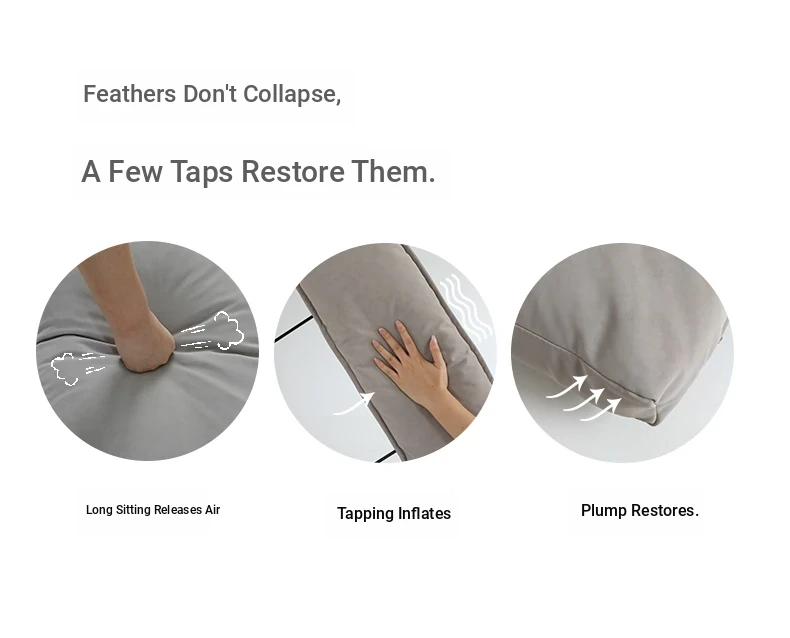 Feathers Don't Collapse,

A Few Taps Restore Them.

Long Sitting Releases Air

Tapping Inflates

Plump Restores.