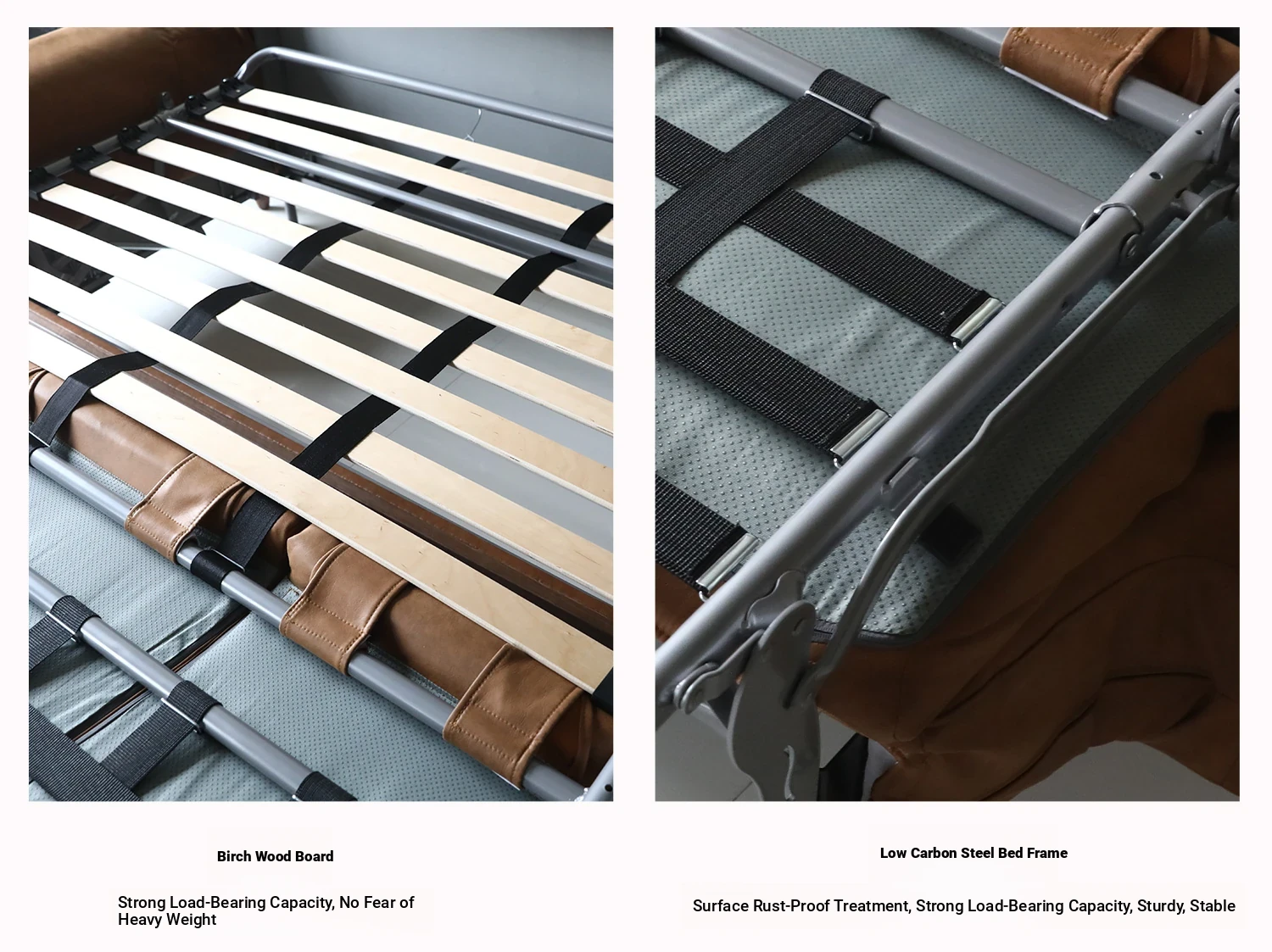 Birch Wood Board

Strong Load-Bearing Capacity, No Fear of Heavy Weight

Low Carbon Steel Bed Frame

Surface Rust-Proof Treatment, Strong Load-Bearing Capacity, Sturdy, Stable