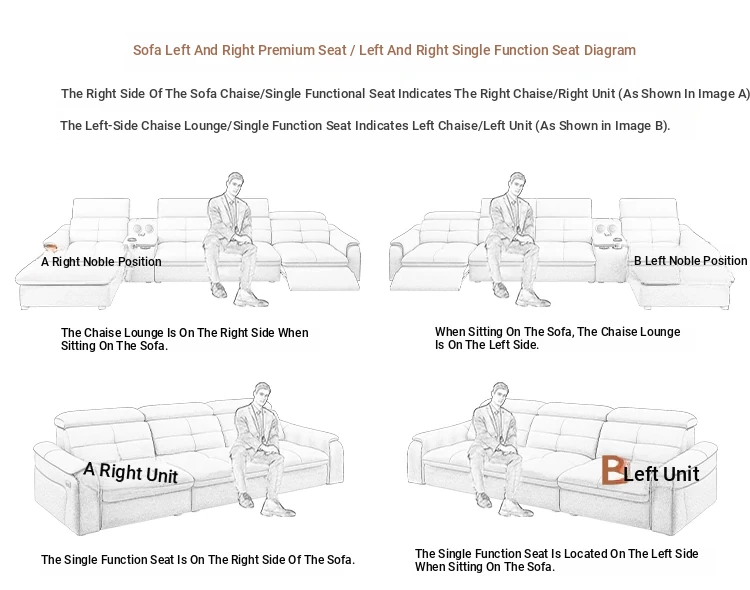 Sofa Left And Right Premium Seat / Left And Right Single Function Seat Diagram

The Right Side Of The Sofa Chaise/Single Functional Seat Indicates The Right Chaise/Right Unit (As Shown In Image A)

The Left-Side Chaise Lounge/Single Function Seat Indicates Left Chaise/Left Unit (As Shown in Image B).

A Right Noble Position

B Left Noble Position

The Chaise Lounge Is On The Right Side When Sitting On The Sofa.

When Sitting On The Sofa, The Chaise Lounge Is On The Left Side.

A Right Unit

B Left Unit

The Single Function Seat Is On The Right Side Of The Sofa.

The Single Function Seat Is Located On The Left Side When Sitting On The Sofa.