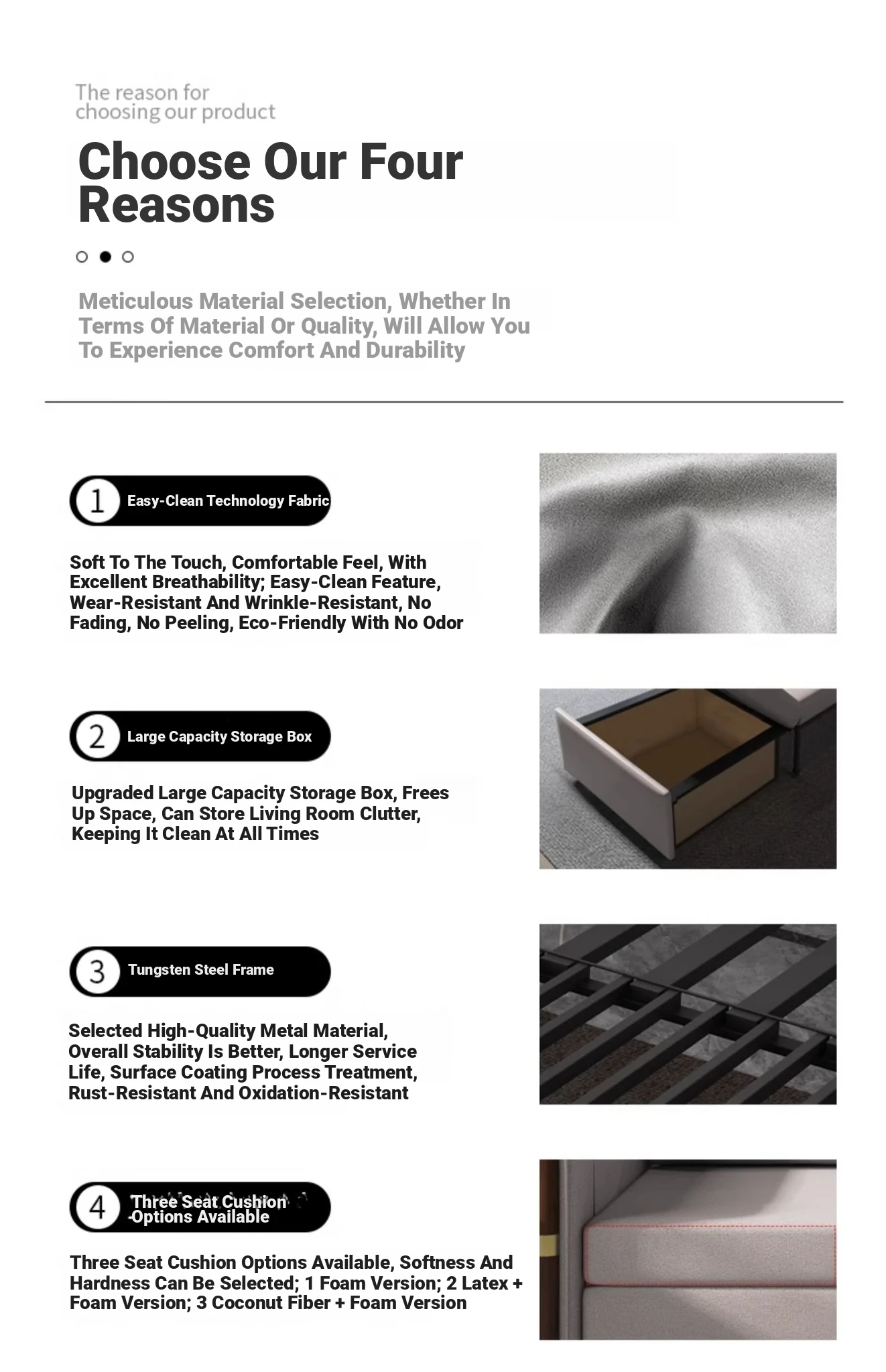 The reason for choosing our product

Choose Our Four Reasons

Meticulous Material Selection, Whether In Terms Of Material Or Quality, Will Allow You To Experience Comfort And Durability

1 Easy-Clean Technology Fabric

Soft To The Touch, Comfortable Feel, With Excellent Breathability; Easy-Clean Feature, Wear-Resistant And Wrinkle-Resistant, No Fading, No Peeling, Eco-Friendly With No Odor

2 Large Capacity Storage Box

Upgraded Large Capacity Storage Box, Frees Up Space, Can Store Living Room Clutter, Keeping It Clean At All Times

3 Tungsten Steel Frame

Selected High-Quality Metal Material, Overall Stability Is Better, Longer Service Life, Surface Coating Process Treatment, Rust-Resistant And Oxidation-Resistant

4 Three Seat Cushion Options Available

Three Seat Cushion Options Available, Softness And Hardness Can Be Selected; 1 Foam Version; 2 Latex + Foam Version; 3 Coconut Fiber + Foam Version