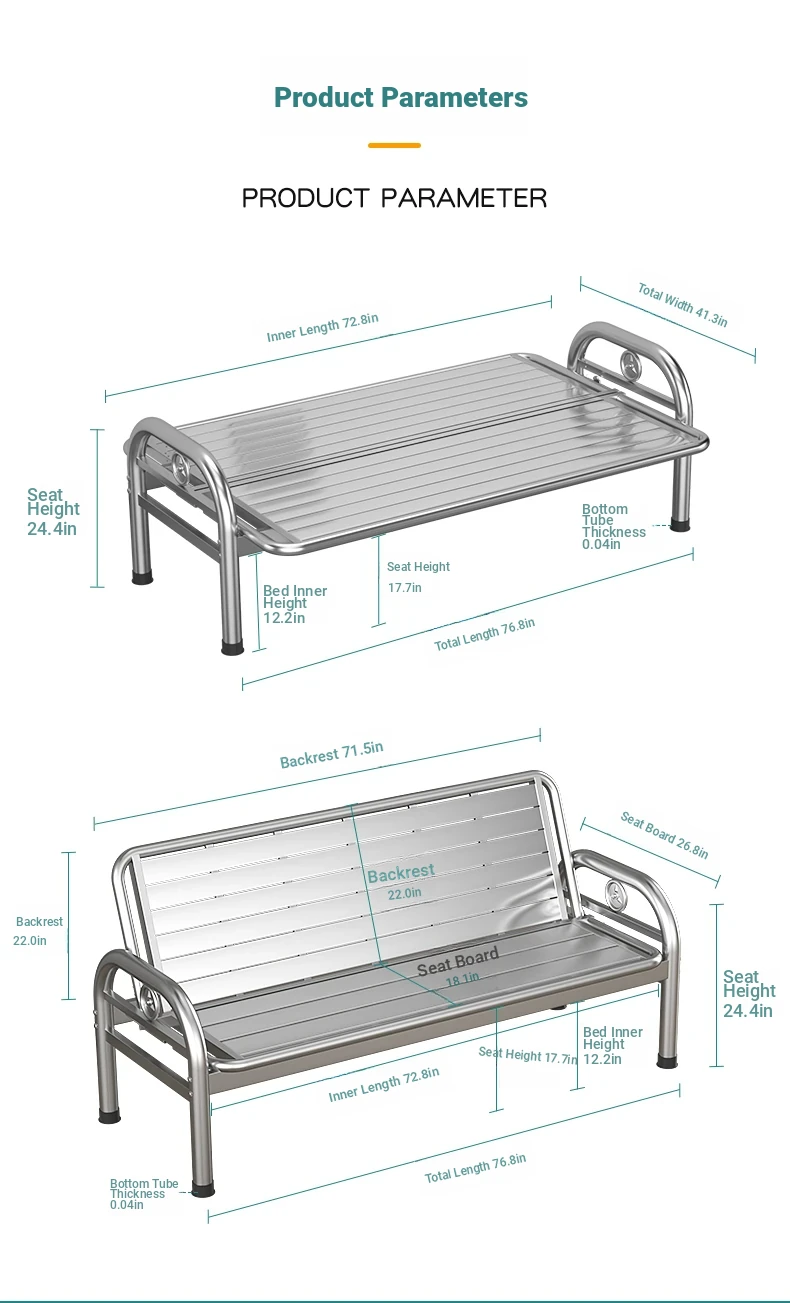 Product Parameters

PRODUCT PARAMETER

Inner Length 72.8in

Total Width 41.3in

Seat Height 24.4in

Bottom Tube Thickness 0.04in

Bed Inner Height 12.2in

Seat Height 17.7in

Total Length 76.8in

Backrest 71.5in

Seat Board 26.8in

Backrest 22.0in

Backrest 22.0in

Seat Board 18.1in

Seat Height 24.4in

Bed Inner Height 12.2in

Seat Height 17.7in

Inner Length 72.8in

Total Length 76.8in

Bottom Tube Thickness 0.04in