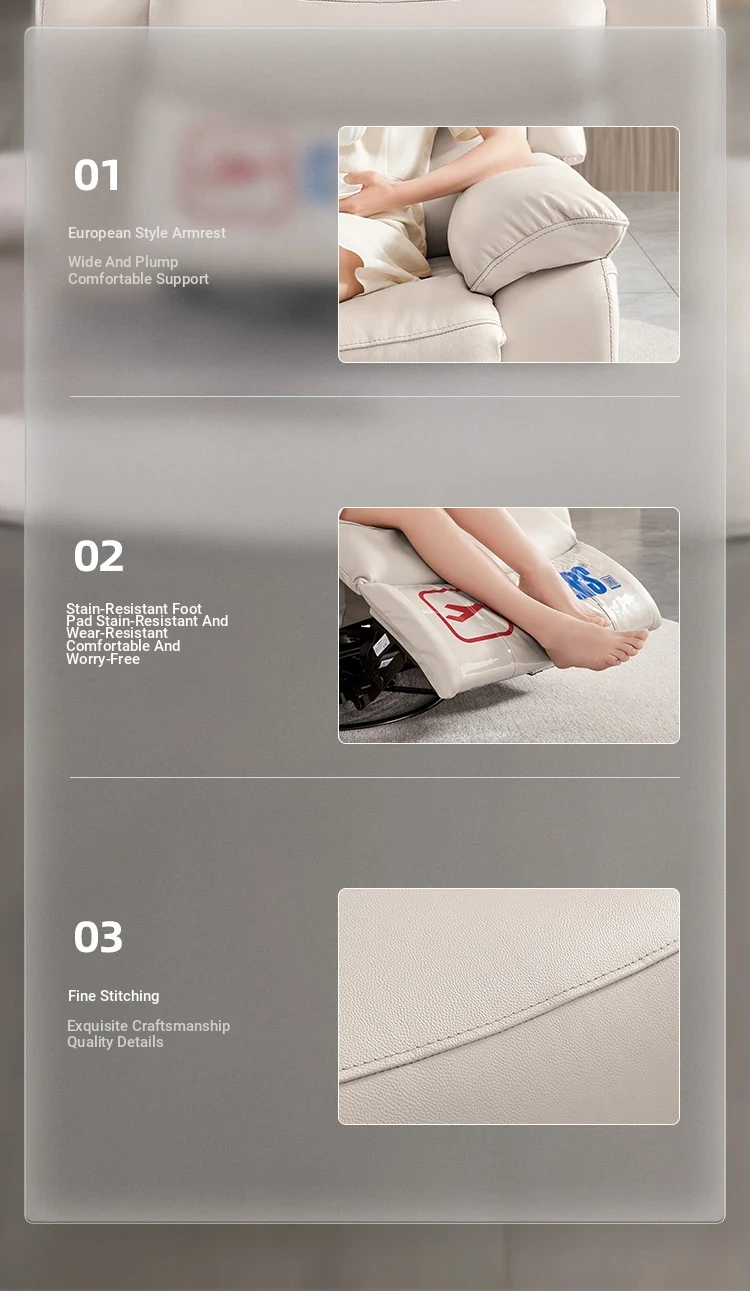 01

European Style Armrest

Wide And Plump
Comfortable Support

02

Stain-Resistant Foot Pad Stain-Resistant And Wear-Resistant Comfortable And Worry-Free

03

Fine Stitching

Exquisite Craftsmanship
Quality Details