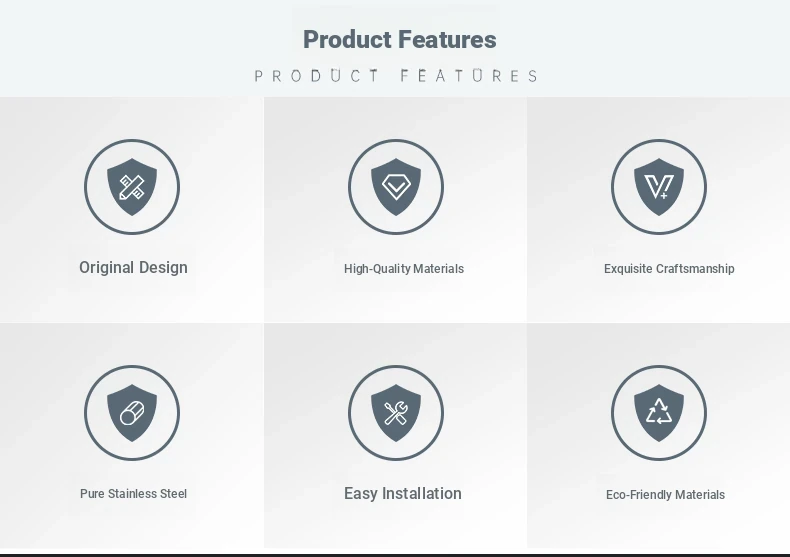 Product Features

PRODUCT FEATURES

Original Design

High-Quality Materials

Exquisite Craftsmanship

Pure Stainless Steel

Easy Installation

Eco-Friendly Materials