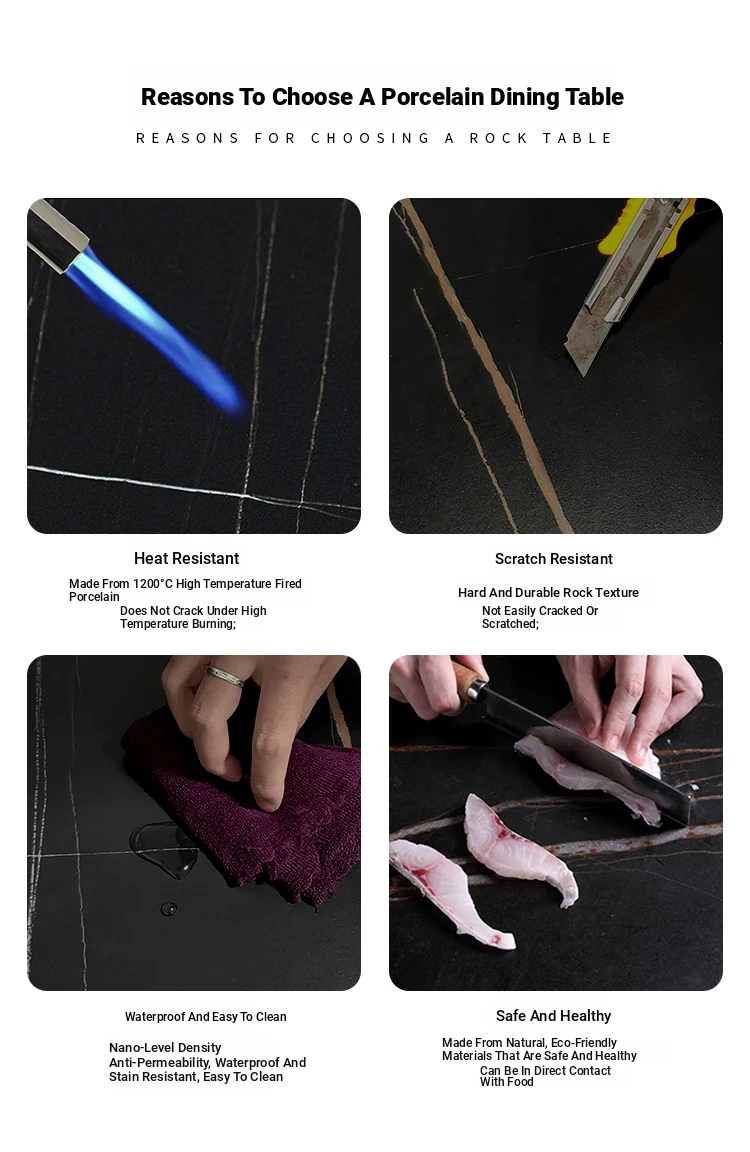 Reasons To Choose A Porcelain Dining Table

REASONS FOR CHOOSING A ROCK TABLE

Heat Resistant

Made From 1200°C High Temperature Fired Porcelain
Does Not Crack Under High Temperature Burning;

Scratch Resistant

Hard And Durable Rock Texture
Not Easily Cracked Or Scratched;

Waterproof And Easy To Clean

Nano-Level Density
Anti-Permeability, Waterproof And Stain Resistant, Easy To Clean

Safe And Healthy

Made From Natural, Eco-Friendly Materials That Are Safe And Healthy
Can Be In Direct Contact With Food