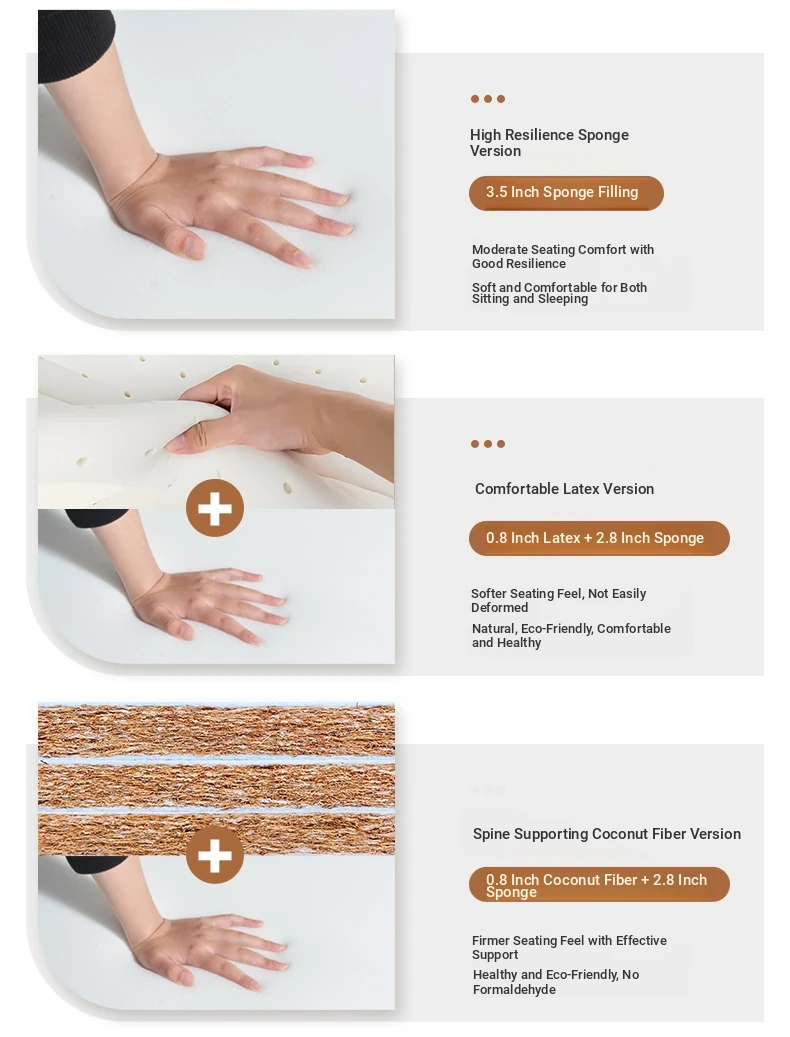 High Resilience Sponge Version

3.5 Inch Sponge Filling

Moderate Seating Comfort with Good Resilience

Soft and Comfortable for Both Sitting and Sleeping

Comfortable Latex Version

0.8 Inch Latex + 2.8 Inch Sponge

Softer Seating Feel, Not Easily Deformed

Natural, Eco-Friendly, Comfortable and Healthy

Spine Supporting Coconut Fiber Version

0.8 Inch Coconut Fiber + 2.8 Inch Sponge

Firmer Seating Feel with Effective Support

Healthy and Eco-Friendly, No Formaldehyde