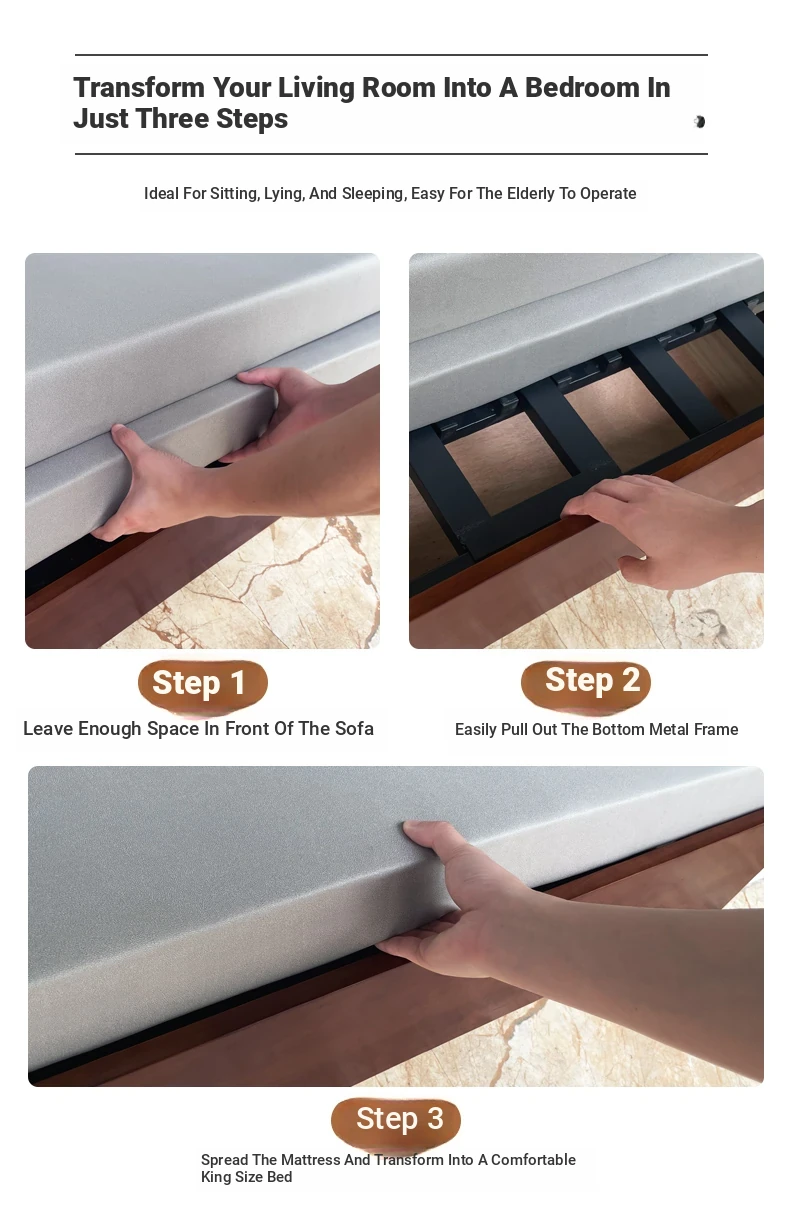 Transform Your Living Room Into A Bedroom In Just Three Steps

Ideal For Sitting, Lying, And Sleeping, Easy For The Elderly To Operate

Step 1

Leave Enough Space In Front Of The Sofa

Step 2

Easily Pull Out The Bottom Metal Frame

Step 3

Spread The Mattress And Transform Into A Comfortable King Size Bed