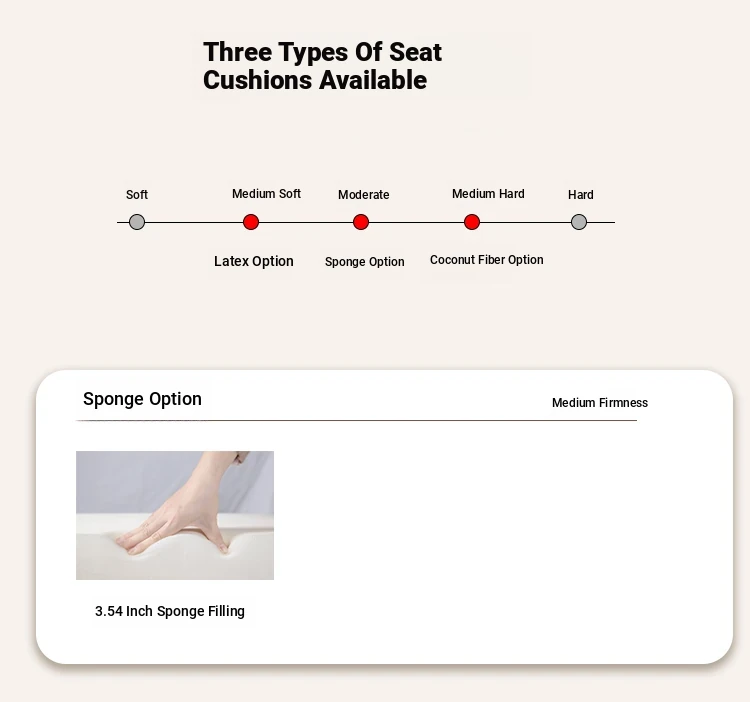 Three Types Of Seat Cushions Available

Soft
Medium Soft
Moderate
Medium Hard
Hard

Latex Option
Sponge Option
Coconut Fiber Option

Sponge Option
Medium Firmness

3.54 Inch Sponge Filling