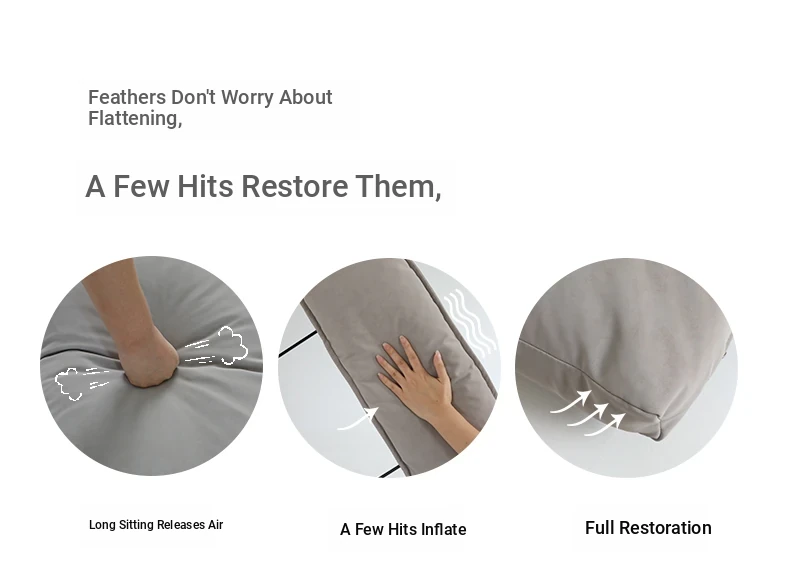 Feathers Don't Worry About Flattening,

A Few Hits Restore Them,

Long Sitting Releases Air

A Few Hits Inflate

Full Restoration