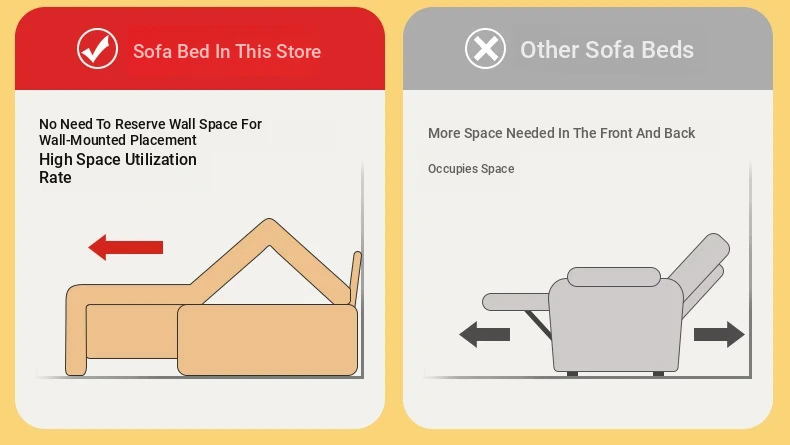 Sofa Bed In This Store

No Need To Reserve Wall Space For Wall-Mounted Placement
High Space Utilization Rate

Other Sofa Beds

More Space Needed In The Front And Back

Occupies Space