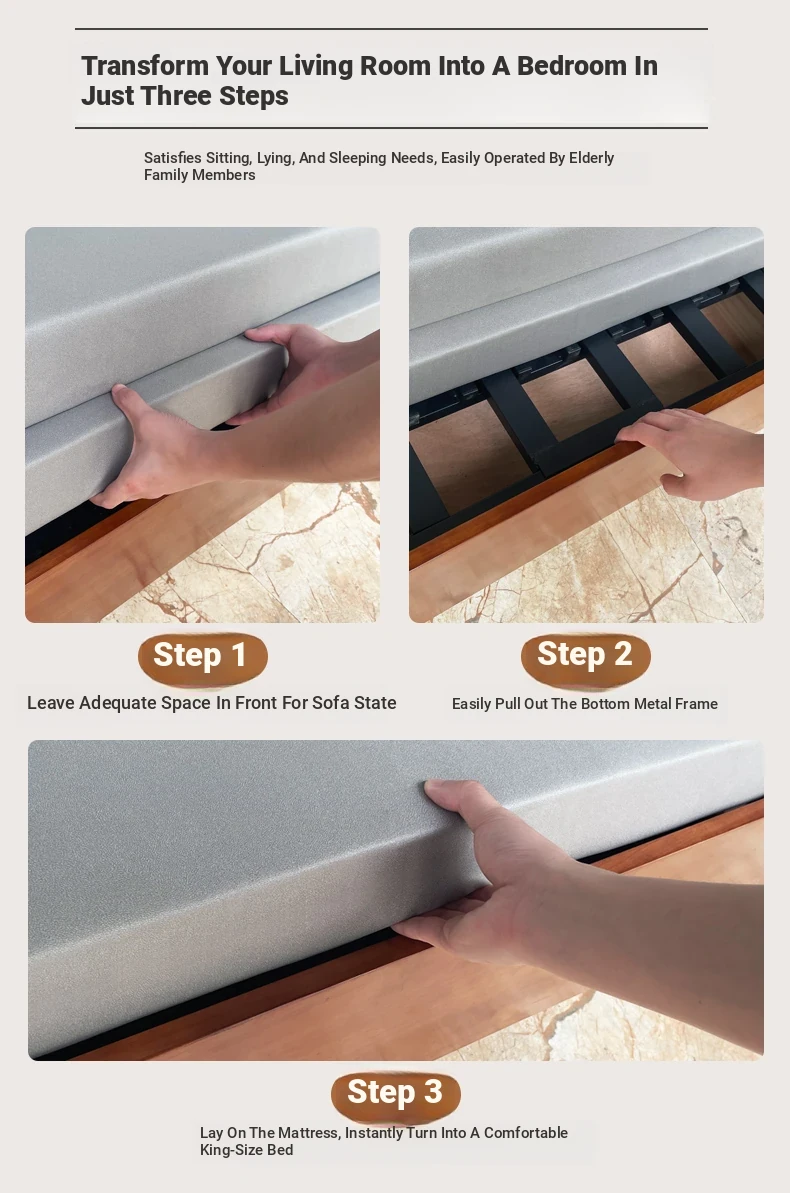 Transform Your Living Room Into A Bedroom In Just Three Steps

Satisfies Sitting, Lying, And Sleeping Needs, Easily Operated By Elderly Family Members

Step 1

Leave Adequate Space In Front For Sofa State

Step 2

Easily Pull Out The Bottom Metal Frame

Step 3

Lay On The Mattress, Instantly Turn Into A Comfortable King-Size Bed