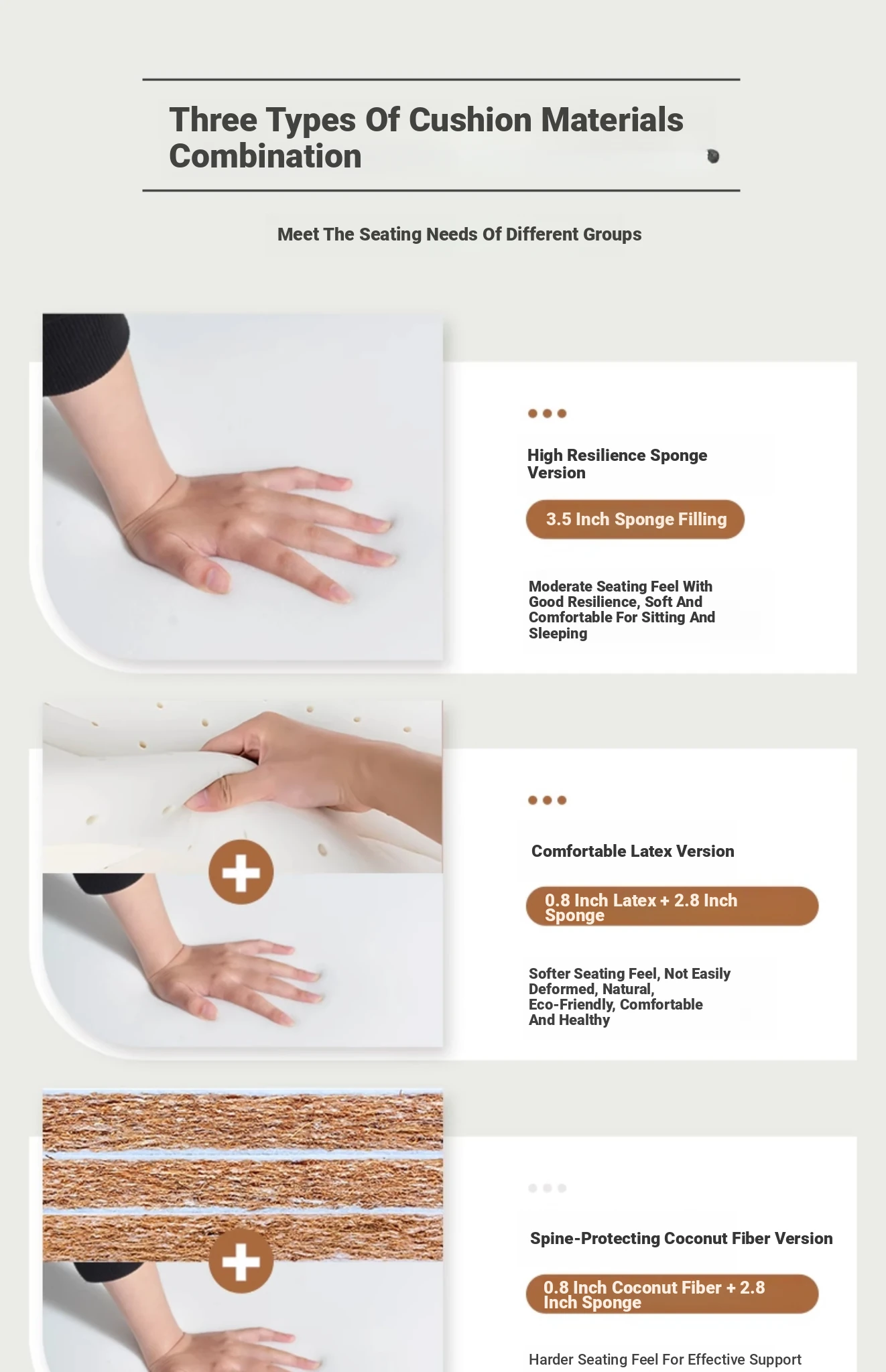 Three Types Of Cushion Materials Combination

Meet The Seating Needs Of Different Groups

High Resilience Sponge Version

3.5 Inch Sponge Filling

Moderate Seating Feel With Good Resilience, Soft And Comfortable For Sitting And Sleeping

Comfortable Latex Version

0.8 Inch Latex + 2.8 Inch Sponge

Softer Seating Feel, Not Easily Deformed, Natural, Eco-Friendly, Comfortable And Healthy

Spine-Protecting Coconut Fiber Version

0.8 Inch Coconut Fiber + 2.8 Inch Sponge

Harder Seating Feel For Effective Support