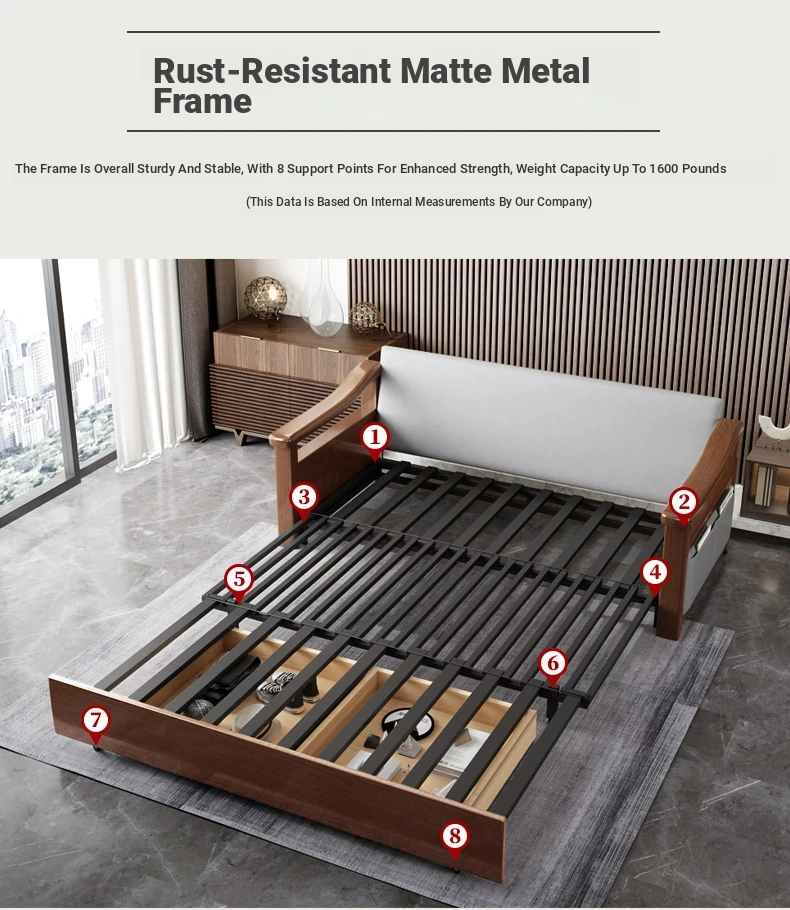 Rust-Resistant Matte Metal Frame

The Frame Is Overall Sturdy And Stable, With 8 Support Points For Enhanced Strength, Weight Capacity Up To 1600 Pounds

(This Data Is Based On Internal Measurements By Our Company)

1
2
3
4
5
6
7
8