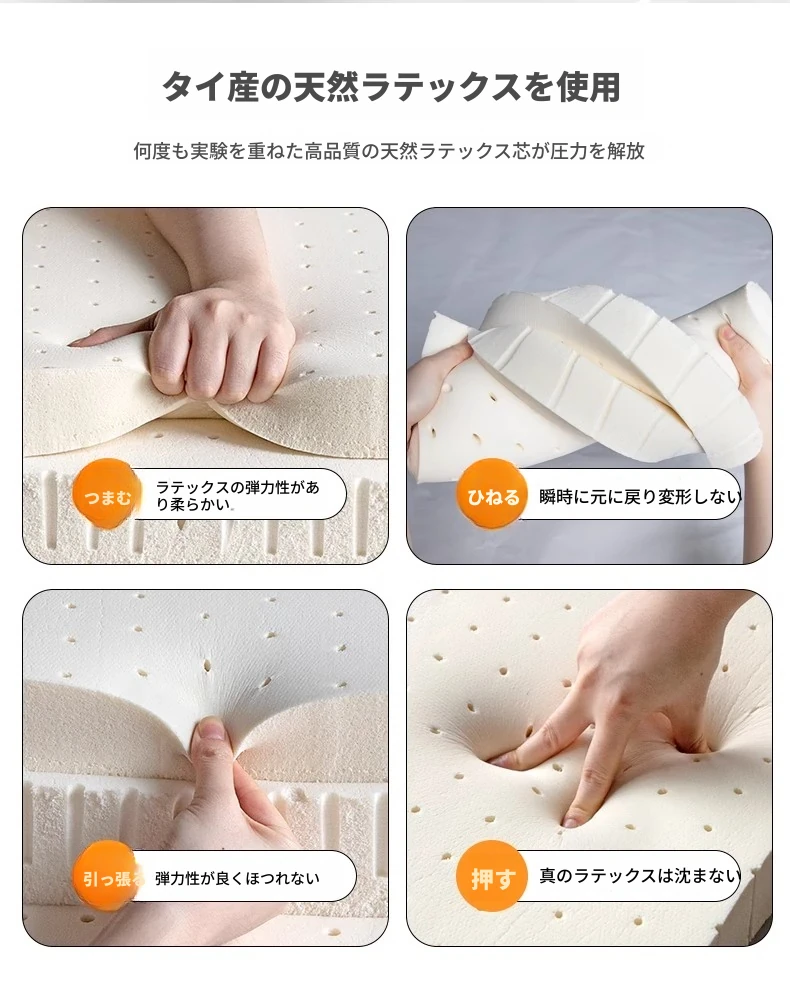 タイ産の天然ラテックスを使用

何度も実験を重ねた高品質の天然ラテックス芯が圧力を解放

つまむ

ラテックスの弾力性があり柔らかい。

ひねる

瞬時に元に戻り変形しない

引っ張る

弾力性が良くほつれない

押す

真のラテックスは沈まない