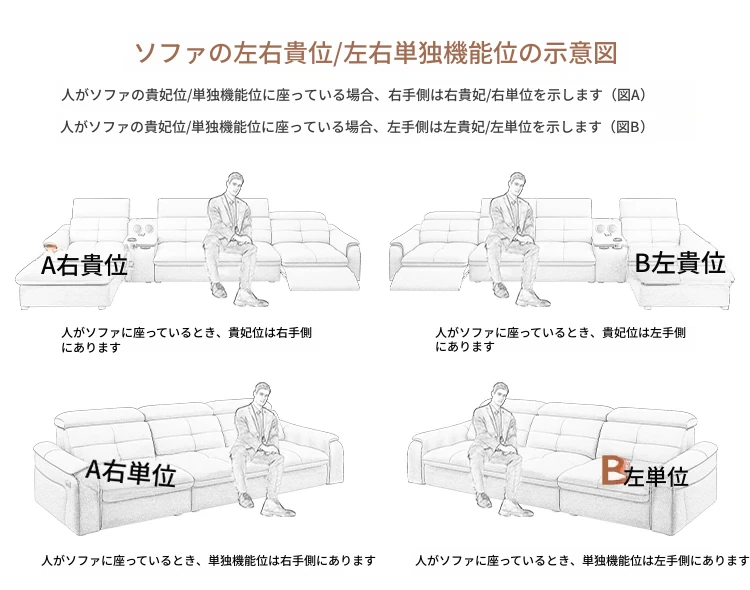 ソファの左右貴位/左右単独機能位の示意図

人がソファの貴妃位/単独機能位に座っている場合、右手側は右貴妃/右単位を示します（図A）

人がソファの貴妃位/単独機能位に座っている場合、左手側は左貴妃/左単位を示します（図B）

A右貴位

B左貴位

人がソファに座っているとき、貴妃位は右手側にあります

人がソファに座っているとき、貴妃位は左手側にあります

A右単位

B左単位

人がソファに座っているとき、単独機能位は右手側にあります

人がソファに座っているとき、単独機能位は左手側にあります