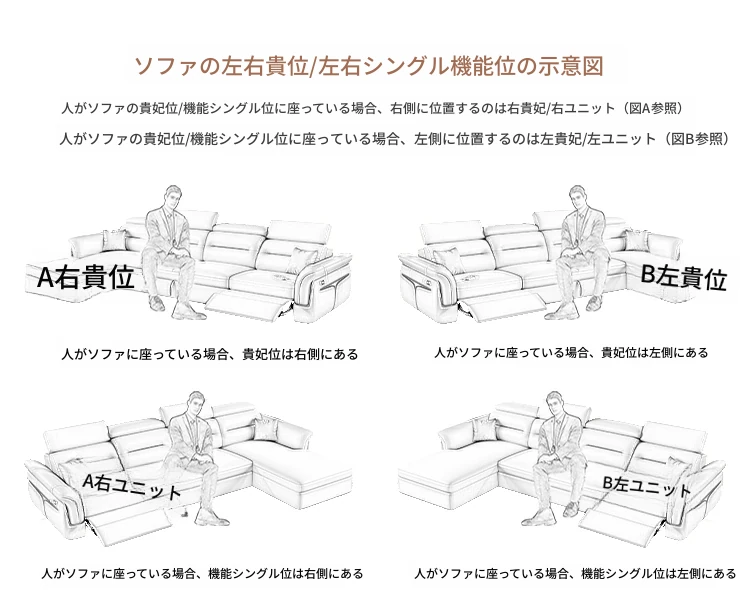 ソファの左右貴位/左右シングル機能位の示意図

人がソファの貴妃位/機能シングル位に座っている場合、右側に位置するのは右貴妃/右ユニット（図A参照）

人がソファの貴妃位/機能シングル位に座っている場合、左側に位置するのは左貴妃/左ユニット（図B参照）

A右貴位

B左貴位

人がソファに座っている場合、貴妃位は右側にある

人がソファに座っている場合、貴妃位は左側にある

A右ユニット

B左ユニット

人がソファに座っている場合、機能シングル位は右側にある

人がソファに座っている場合、機能シングル位は左側にある