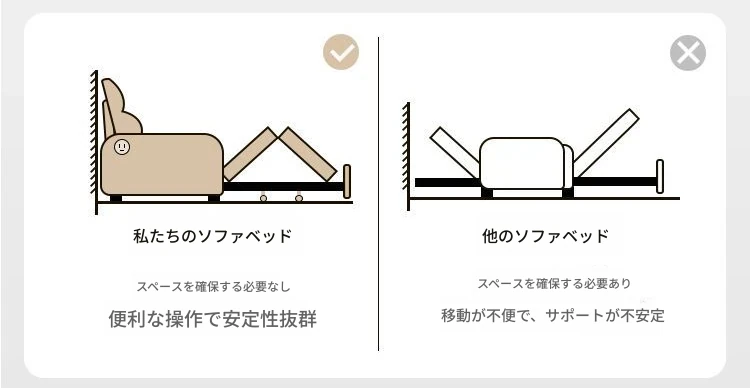 私たちのソファベッド

スペースを確保する必要なし

便利な操作で安定性抜群

他のソファベッド

スペースを確保する必要あり

移動が不便で、サポートが不安定